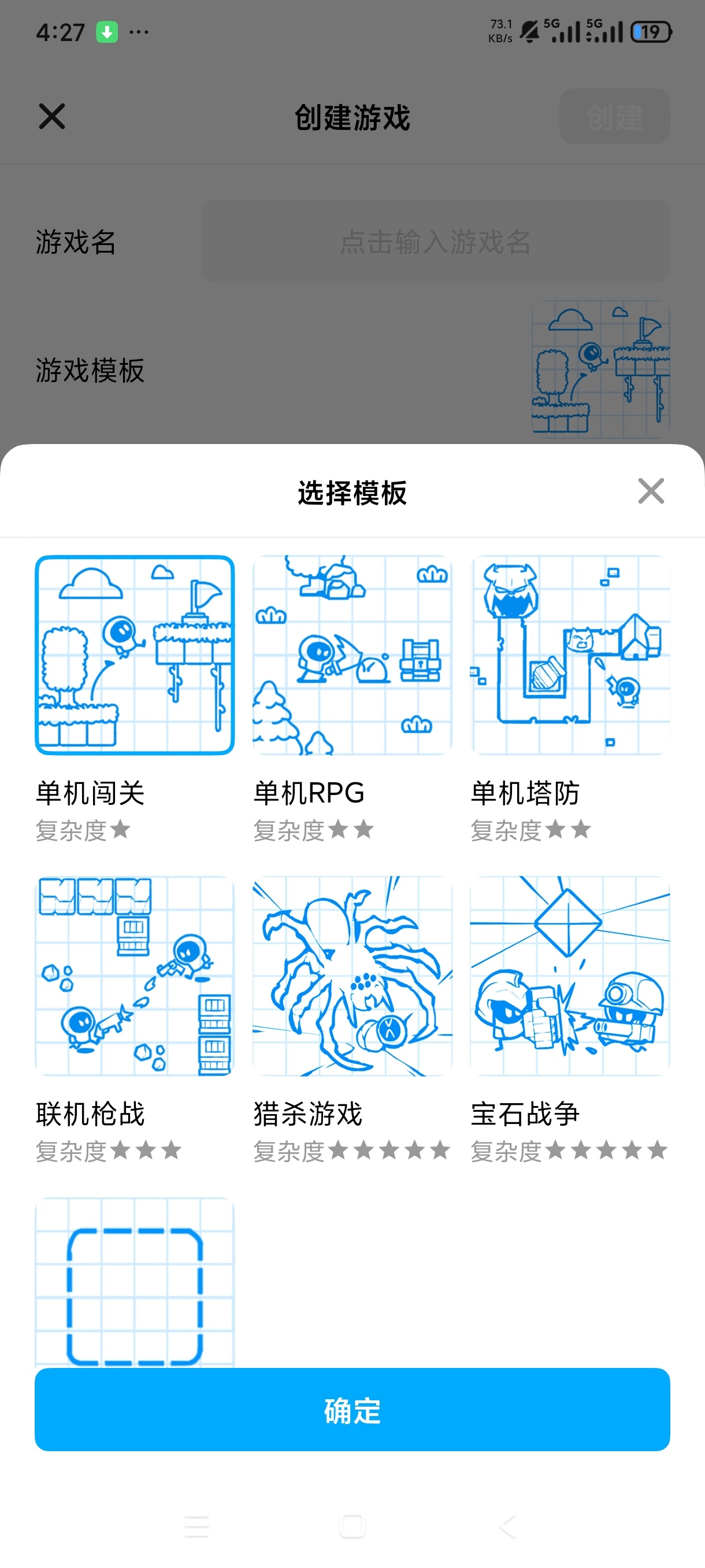 4:27 ···
73.1 KB/s 5G 5G 19

创建游戏
创建

游戏名
点击输入游戏名

游戏模板

选择模板

单机闯关
复杂度★

单机RPG
复杂度★★

单机塔防
复杂度★★

联机枪战
复杂度★★★

猎杀游戏
复杂度★★★★★

宝石战争
复杂度★★★★★

确定